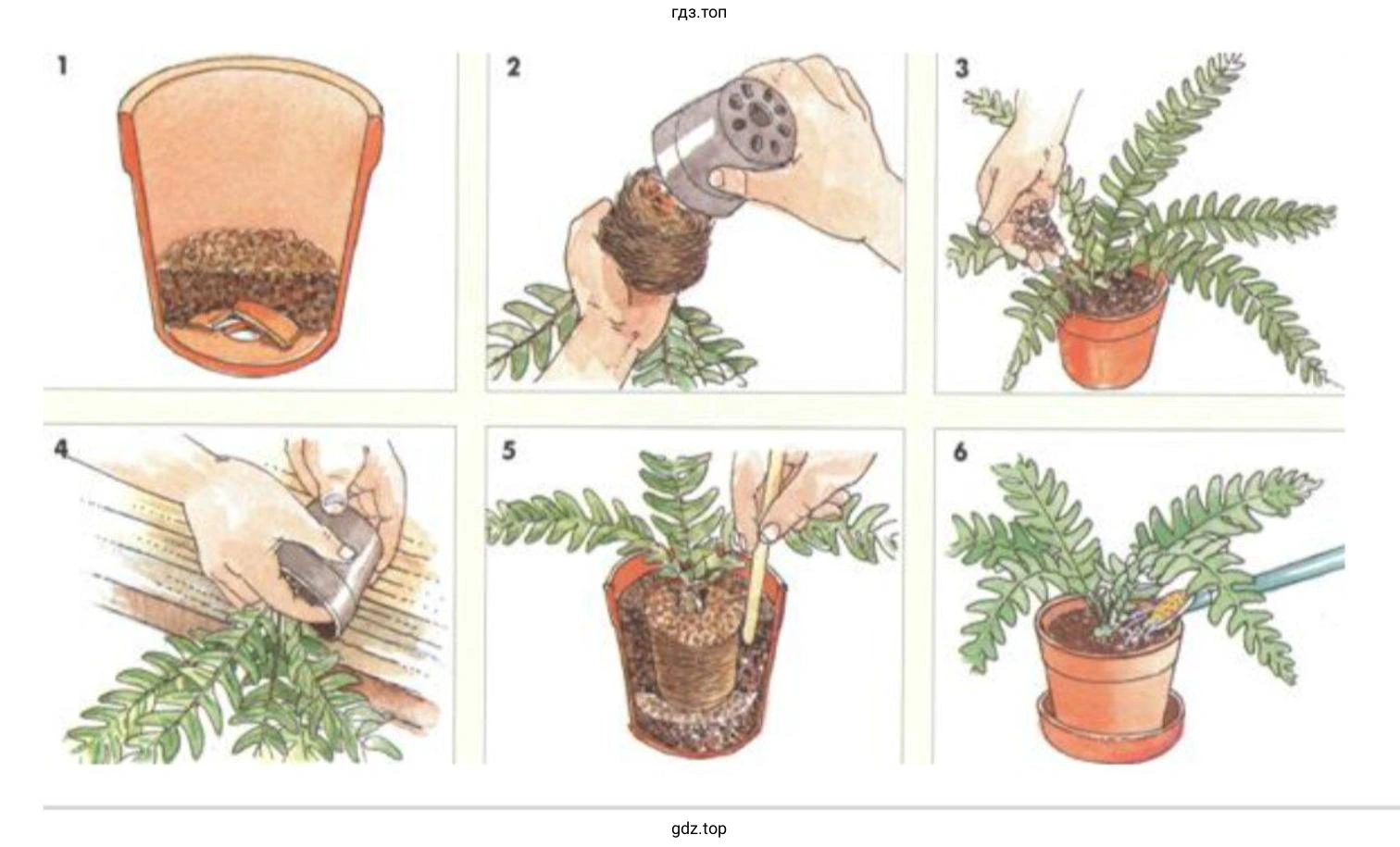 гдз.топ

1

2

3

4

5

6

gdz.top