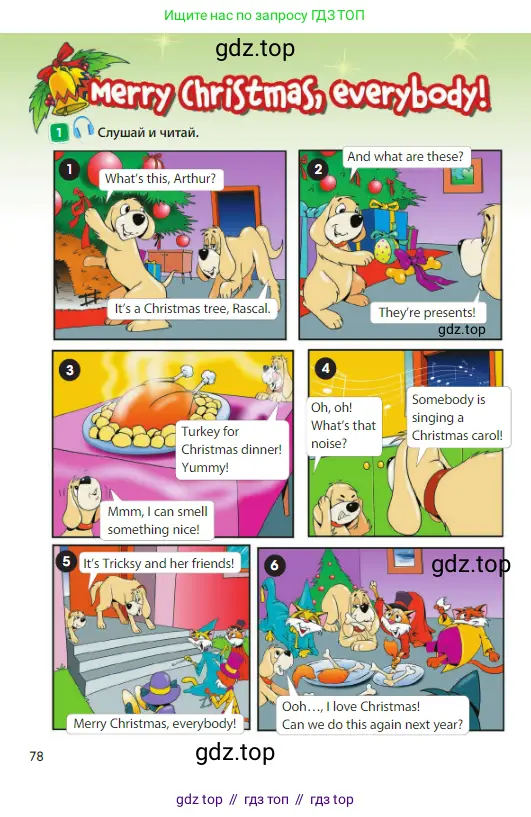 Ищите нас по запросу ГДЗ ТОП

gdz.top

Merry Christmas, everybody!

1 Слушай и читай.

1
What's this, Arthur?
It's a Christmas tree, Rascal.

2
And what are these?
They're presents!
gdz.top

3
Turkey for Christmas dinner! Yummy!
Mmm, I can smell something nice!

4
Oh, oh! What's that noise?
Somebody is singing a Christmas carol!

5
It's Tricksy and her friends!
Merry Christmas, everybody!

6
gdz.top
Ooh…, I love Christmas! Can we do this again next year?

78

gdz.top

gdz top // гдз топ // гдз top