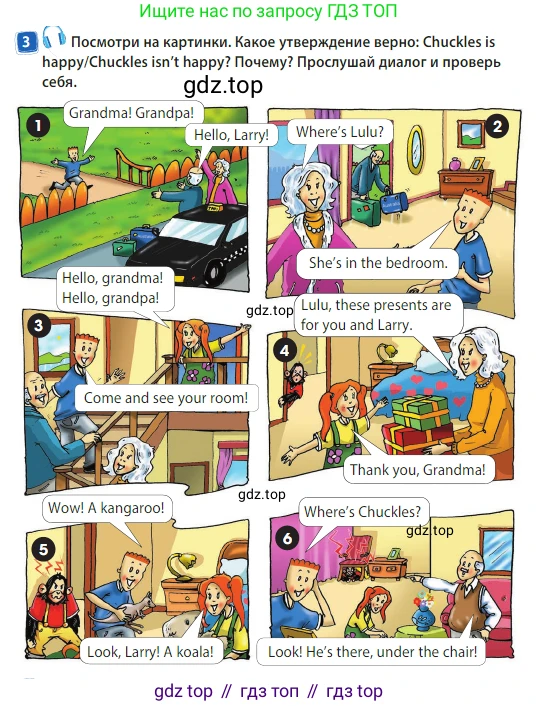 Ищите нас по запросу ГДЗ ТОП

3 Посмотри на картинки. Какое утверждение верно: Chuckles is happy/Chuckles isn't happy? Почему? Прослушай диалог и проверь себя.

gdz.top

1
Grandma! Grandpa!
Hello, Larry!

2
Where's Lulu?
She's in the bedroom.

3
Hello, grandma! Hello, grandpa!
Come and see your room!

gdz.top

4
Lulu, these presents are for you and Larry.
Thank you, Grandma!

gdz.top

5
Wow! A kangaroo!
Look, Larry! A koala!

6
Where's Chuckles?
gdz.top
Look! He's there, under the chair!

gdz top // гдз топ // гдз top