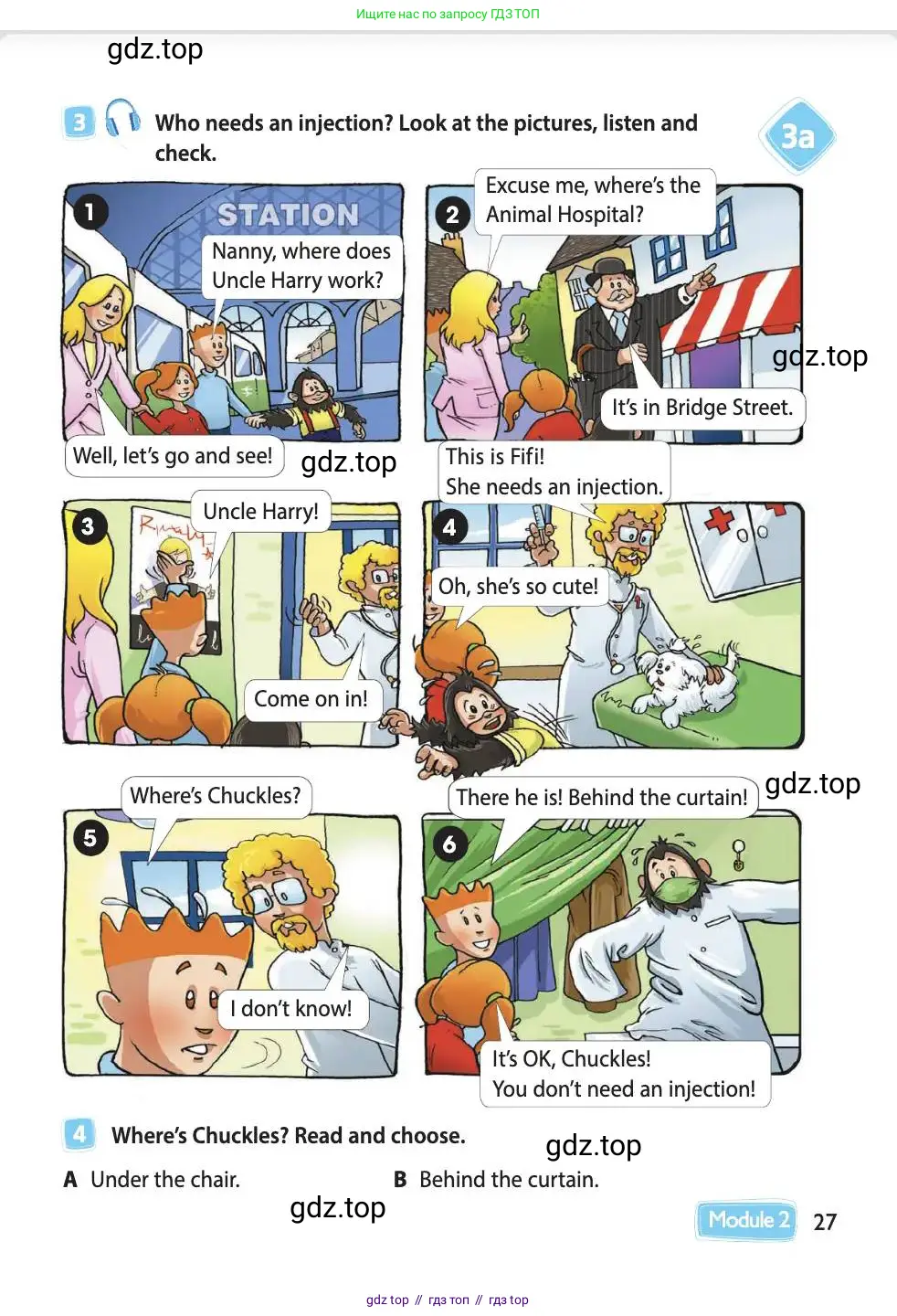 Ищите нас по запросу ГДЗ ТОП

gdz.top

3 Who needs an injection? Look at the pictures, listen and check.

3a

1

STATION

Nanny, where does Uncle Harry work?

Well, let's go and see!

gdz.top

2

Excuse me, where's the Animal Hospital?

It's in Bridge Street.

gdz.top

3

Uncle Harry!

Come on in!

4

This is Fifi! She needs an injection.

Oh, she's so cute!

gdz.top

5

Where's Chuckles?

I don't know!

6

There he is! Behind the curtain!

It's OK, Chuckles! You don't need an injection!

4 Where's Chuckles? Read and choose.

gdz.top

A Under the chair.

B Behind the curtain.

gdz.top

Module 2 27

gdz top // гдз топ // гдз top