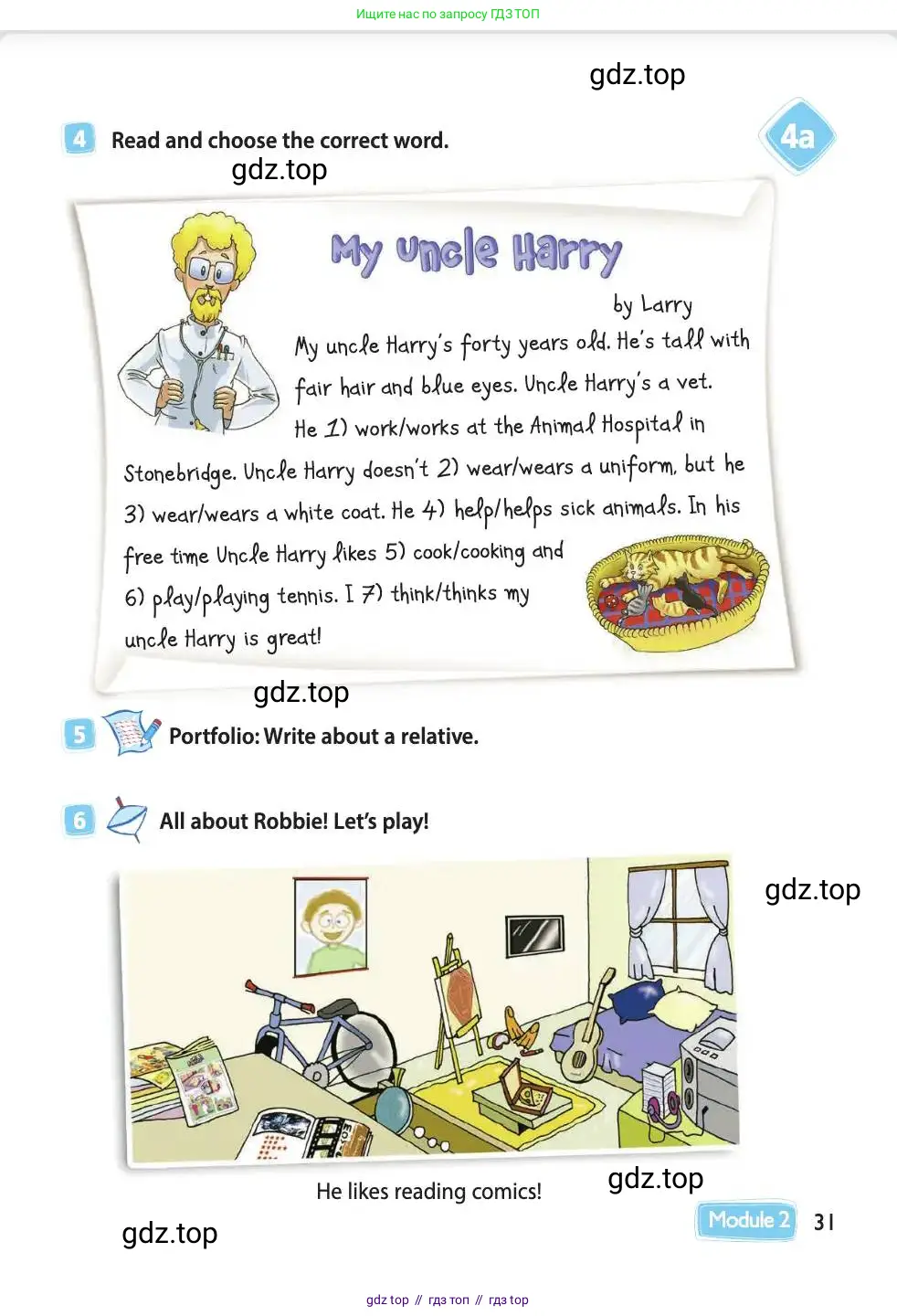 Ищите нас по запросу ГДЗ ТОП

gdz.top

4 Read and choose the correct word.

4a

gdz.top

My Uncle Harry

by Larry

My uncle Harry's forty years old. He's tall with fair hair and blue eyes. Uncle Harry's a vet. He 1) work/works at the Animal Hospital in Stonebridge. Uncle Harry doesn't 2) wear/wears a uniform, but he 3) wear/wears a white coat. He 4) help/helps sick animals. In his free time Uncle Harry likes 5) cook/cooking and 6) play/playing tennis. I 7) think/thinks my uncle Harry is great!

gdz.top

5 Portfolio: Write about a relative.

6 All about Robbie! Let's play!

gdz.top

He likes reading comics!

gdz.top

gdz.top

Module 2 31

gdz top // гдз топ // гдз top