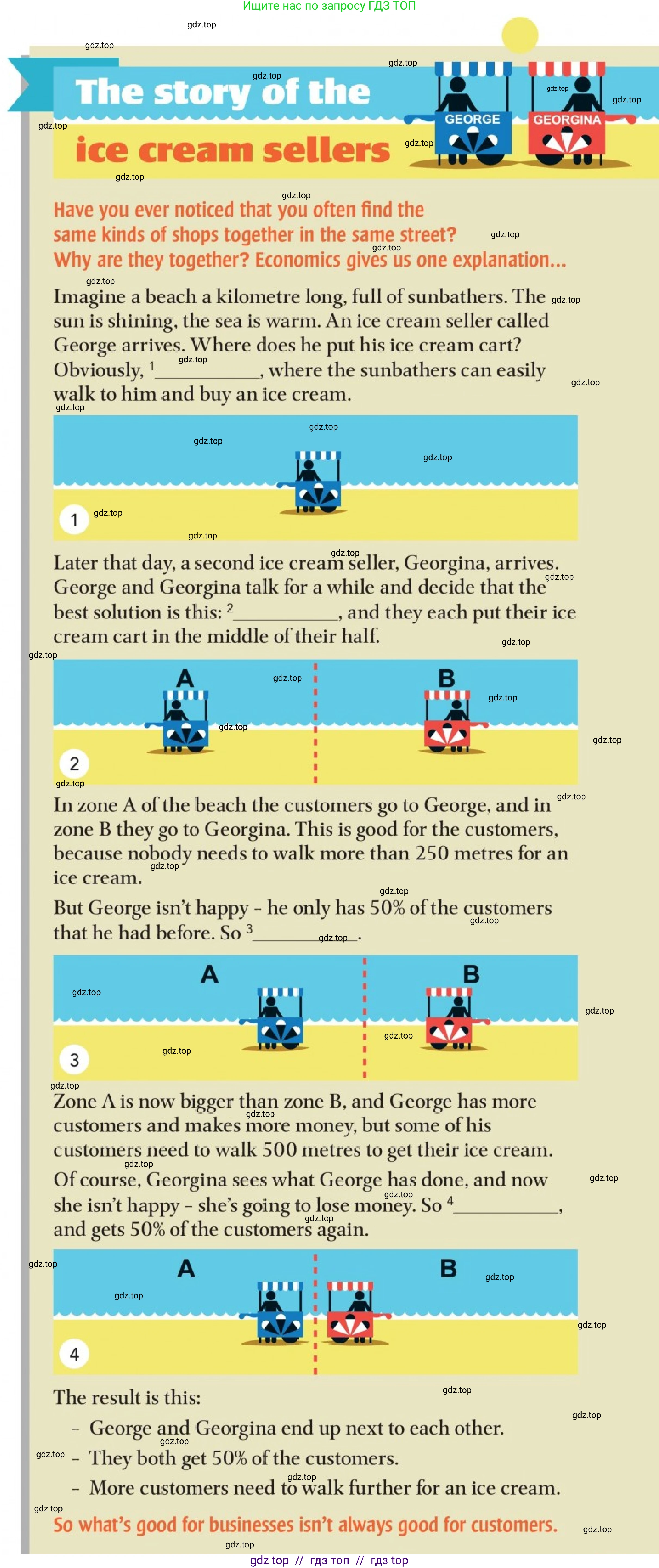 Ищите нас по запросу ГДЗ ТОП

gdz.top

The story of the ice cream sellers

GEORGE GEORGINA

Have you ever noticed that you often find the same kinds of shops together in the same street? Why are they together? Economics gives us one explanation...

Imagine a beach a kilometre long, full of sunbathers. The sun is shining, the sea is warm. An ice cream seller called George arrives. Where does he put his ice cream cart? Obviously, $^1$__________, where the sunbathers can easily walk to him and buy an ice cream.

1

Later that day, a second ice cream seller, Georgina, arrives. George and Georgina talk for a while and decide that the best solution is this: $^2$__________, and they each put their ice cream cart in the middle of their half.

A B

2

In zone A of the beach the customers go to George, and in zone B they go to Georgina. This is good for the customers, because nobody needs to walk more than 250 metres for an ice cream.

But George isn't happy – he only has 50% of the customers that he had before. So $^3$__________.

A B

3

Zone A is now bigger than zone B, and George has more customers and makes more money, but some of his customers need to walk 500 metres to get their ice cream.

Of course, Georgina sees what George has done, and now she isn't happy – she's going to lose money. So $^4$__________, and gets 50% of the customers again.

A B

4

The result is this:

– George and Georgina end up next to each other.
– They both get 50% of the customers.
– More customers need to walk further for an ice cream.

So what's good for businesses isn't always good for customers.

gdz top // гдз топ // гдз top