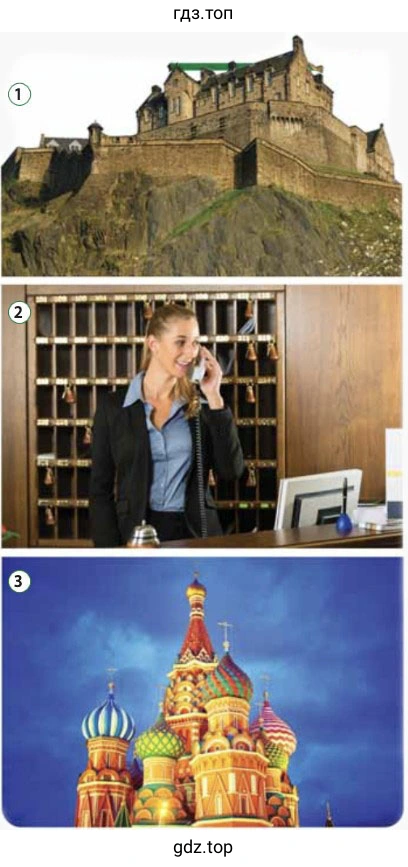 гдз.топ

1

2

3

gdz.top