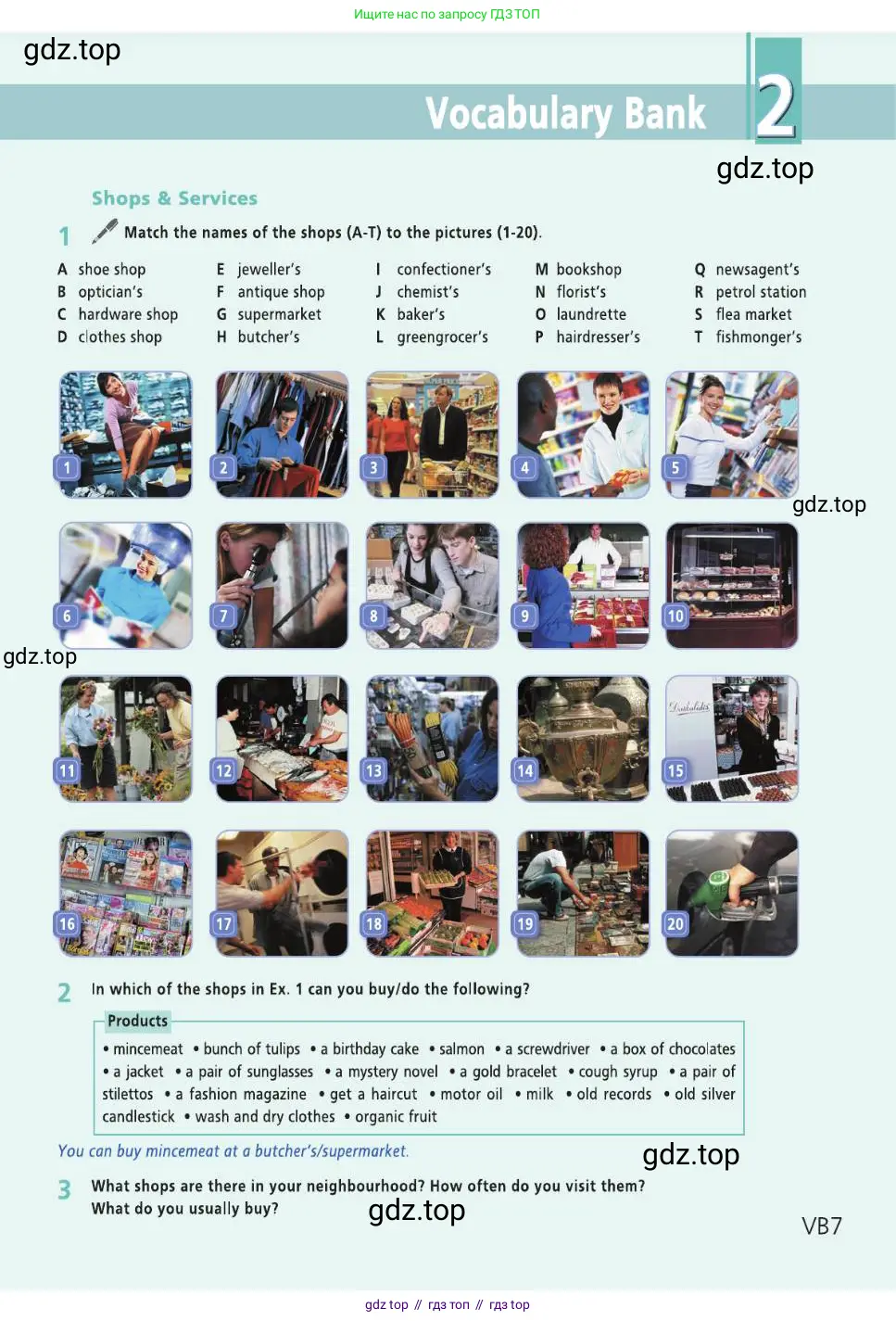 Ищите нас по запросу ГДЗ ТОП

gdz.top

Vocabulary Bank 2

gdz.top

Shops & Services

1 Match the names of the shops (A-T) to the pictures (1-20).

A shoe shop
B optician's
C hardware shop
D clothes shop

E jeweller's
F antique shop
G supermarket
H butcher's

I confectioner's
J chemist's
K baker's
L greengrocer's

M bookshop
N florist's
O laundrette
P hairdresser's

Q newsagent's
R petrol station
S flea market
T fishmonger's

1 2 3 4 5

gdz.top

6 7 8 9 10

gdz.top

11 12 13 14 15

16 17 18 19 20

2 In which of the shops in Ex. 1 can you buy/do the following?

Products
• mincemeat • bunch of tulips • a birthday cake • salmon • a screwdriver • a box of chocolates • a jacket • a pair of sunglasses • a mystery novel • a gold bracelet • cough syrup • a pair of stilettos • a fashion magazine • get a haircut • motor oil • milk • old records • old silver candlestick • wash and dry clothes • organic fruit

You can buy mincemeat at a butcher's/supermarket.

gdz.top

3 What shops are there in your neighbourhood? How often do you visit them? What do you usually buy?

gdz.top

VB7

gdz top // гдз топ // гдз top