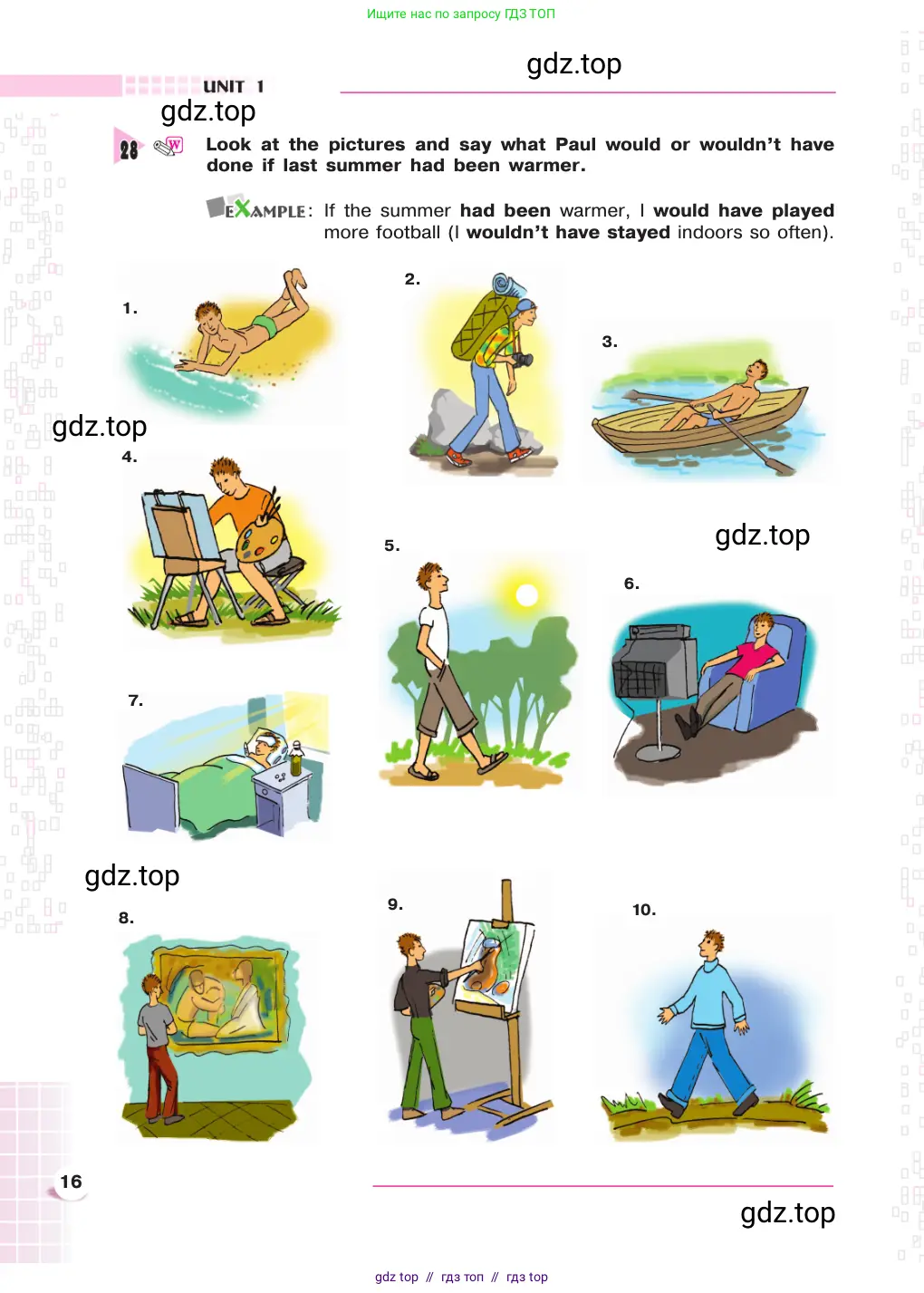 Ищите нас по запросу ГДЗ ТОП

gdz.top

UNIT 1

gdz.top

28 W Look at the pictures and say what Paul would or wouldn't have done if last summer had been warmer.

EXAMPLE: If the summer had been warmer, I would have played more football (I wouldn't have stayed indoors so often).

1.

2.

3.

gdz.top

4.

5.

gdz.top

6.

7.

gdz.top

8.

9.

10.

16

gdz.top

gdz top // гдз топ // гдз top