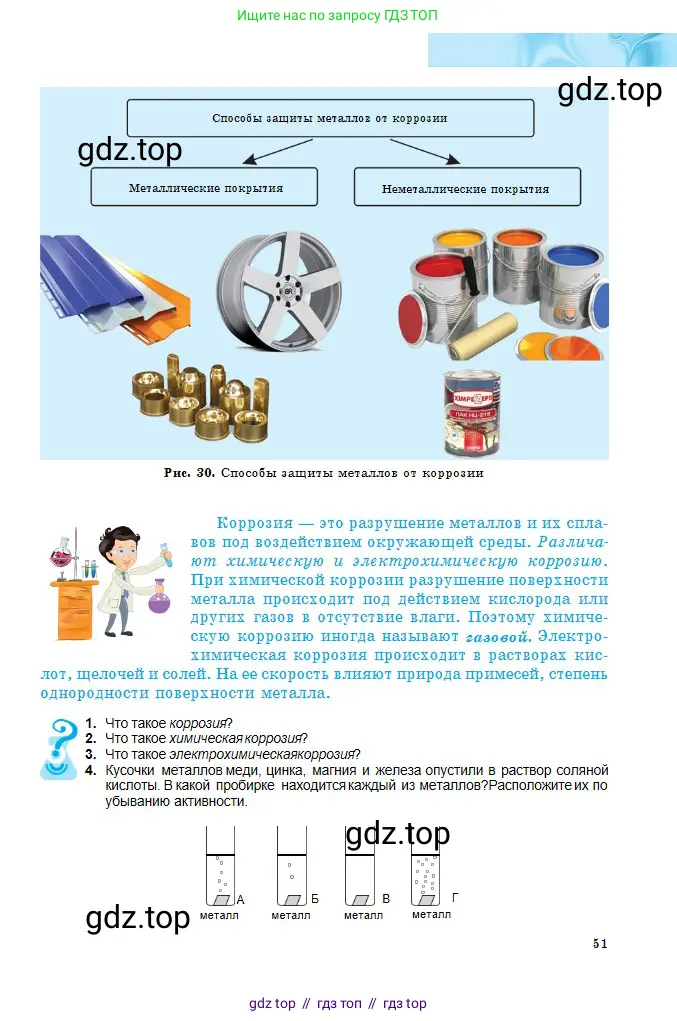 Ищите нас по запросу ГДЗ ТОП

gdz.top

Способы защиты металлов от коррозии

gdz.top

Металлические покрытия

Неметаллические покрытия

Рис. 30. Способы защиты металлов от коррозии

Коррозия — это разрушение металлов и их сплавов под воздействием окружающей среды. Различают химическую и электрохимическую коррозию. При химической коррозии разрушение поверхности металла происходит под действием кислорода или других газов в отсутствие влаги. Поэтому химическую коррозию иногда называют газовой. Электрохимическая коррозия происходит в растворах кислот, щелочей и солей. На ее скорость влияют природа примесей, степень однородности поверхности металла.

1. Что такое коррозия?
2. Что такое химическая коррозия?
3. Что такое электрохимическаякоррозия?
4. Кусочки металлов меди, цинка, магния и железа опустили в раствор соляной кислоты. В какой пробирке находится каждый из металлов?Расположите их по убыванию активности.

gdz.top

А металл
Б металл
В металл
Г металл

gdz.top

51

gdz top // гдз топ // гдз top