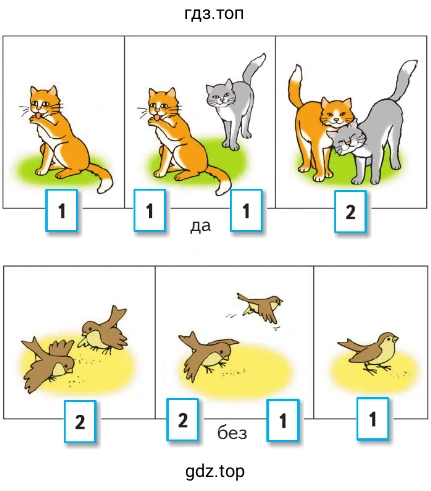 гдз.топ

1

1 да 1

2

2

2 без 1

1

gdz.top