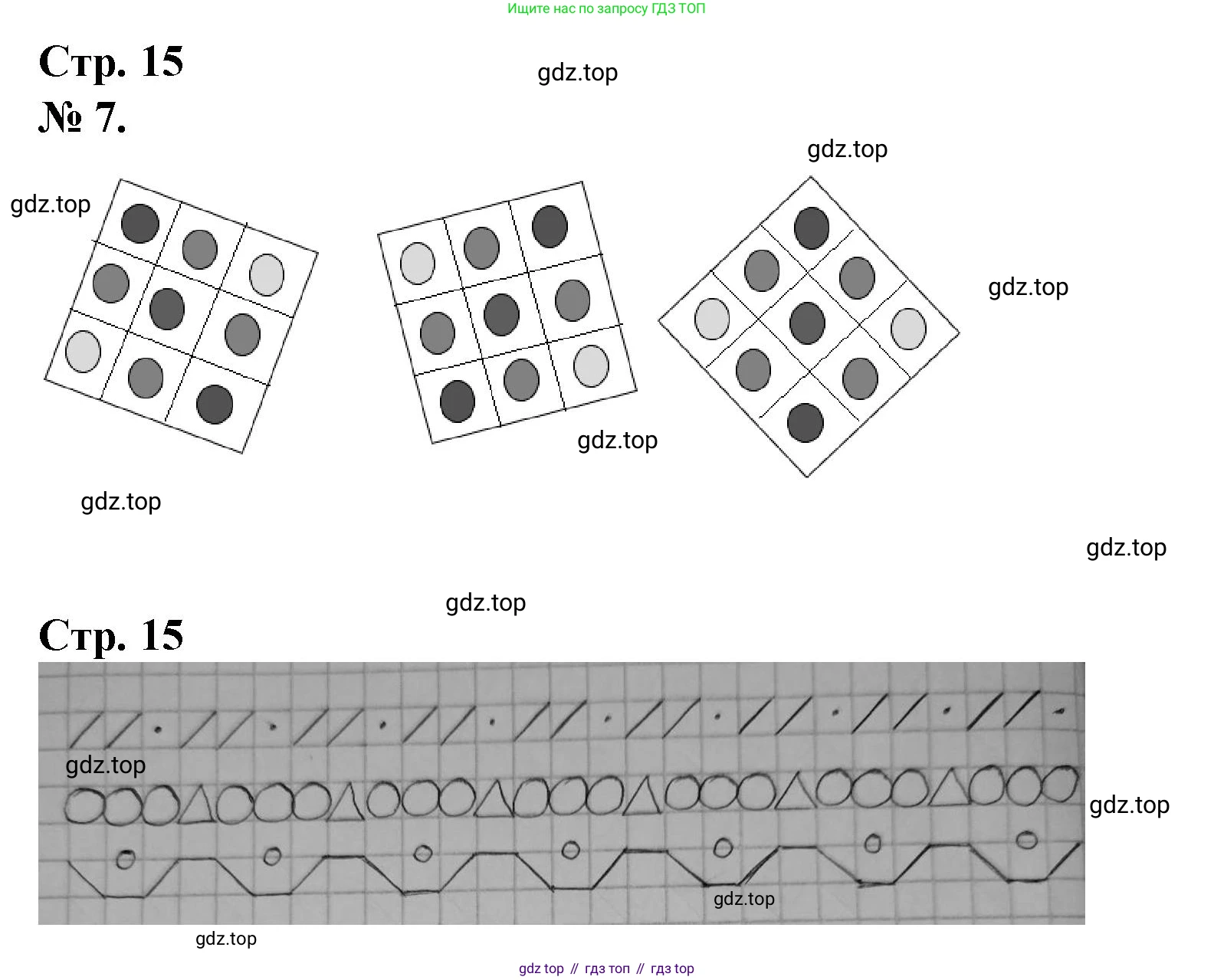 Ищите нас по запросу ГДЗ ТОП

Стр. 15

gdz.top

№ 7.

gdz.top

gdz.top

gdz.top

gdz.top

gdz.top

gdz.top

gdz.top

Стр. 15

gdz.top

gdz.top

gdz.top

gdz.top

gdz top // гдз топ // гдз top