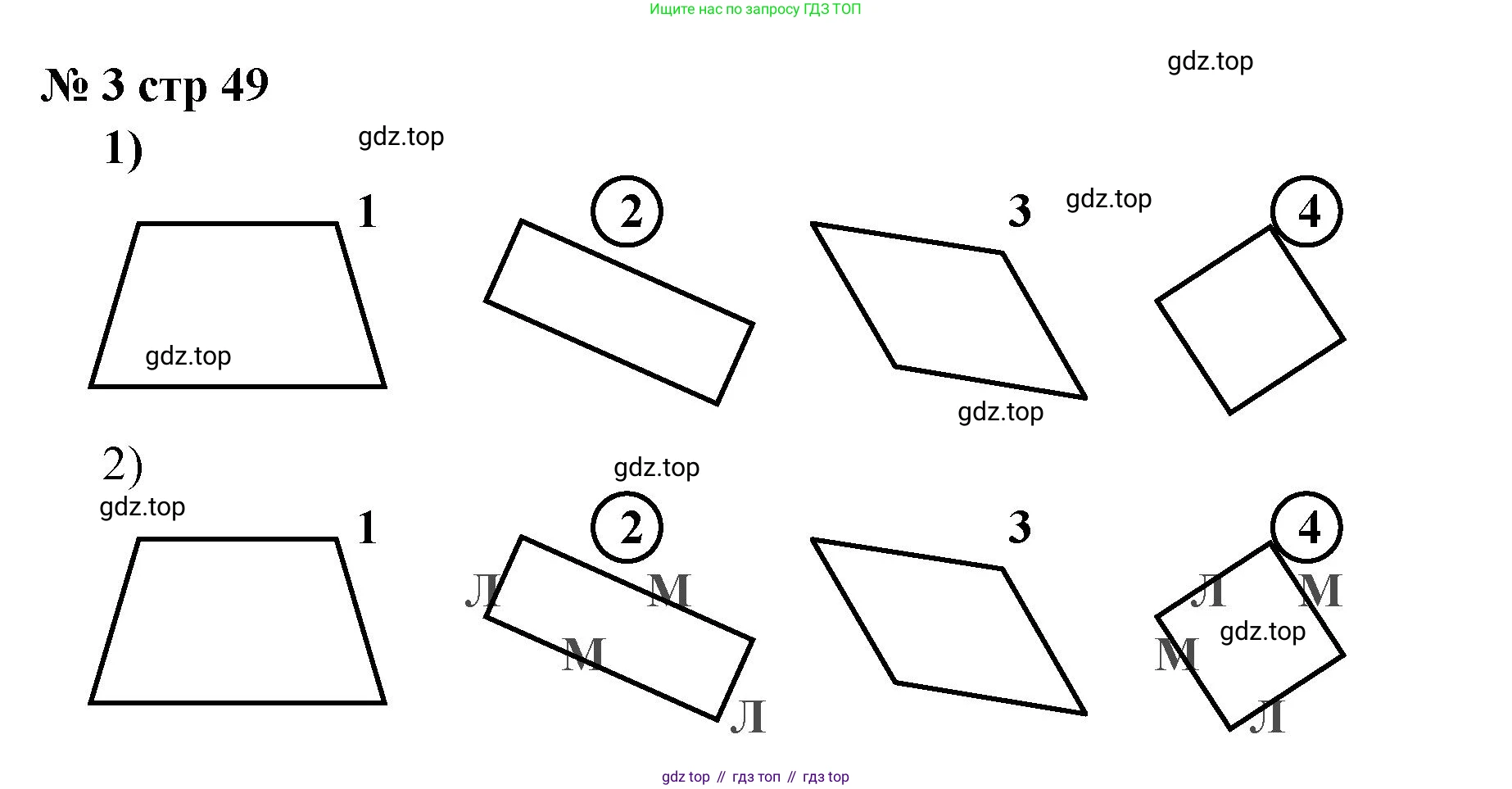 Ищите нас по запросу ГДЗ ТОП

gdz.top

№ 3 стр 49

1)

gdz.top

1

2

3

gdz.top

4

gdz.top

gdz.top

2)

gdz.top

gdz.top

1

2

3

4

Л

М

М

Л

Л

М

gdz.top

М

Л

gdz top // гдз топ // гдз top