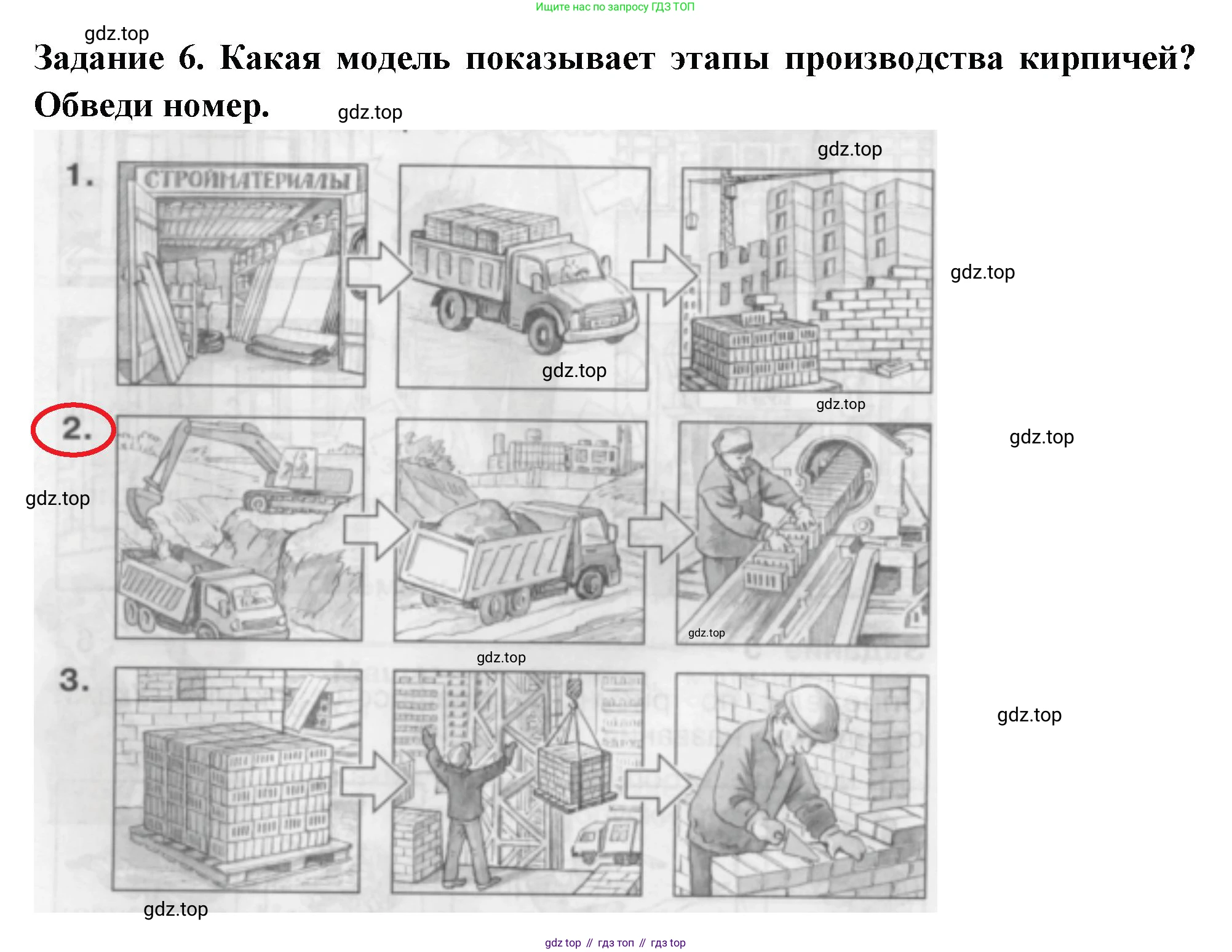 Ищите нас по запросу ГДЗ ТОП

gdz.top

Задание 6. Какая модель показывает этапы производства кирпичей? Обведи номер.

gdz.top

gdz.top

1.

СТРОЙМАТЕРИАЛЫ

gdz.top

gdz.top

gdz.top

2.

gdz.top

gdz.top

gdz.top

gdz.top

3.

gdz.top

gdz.top

gdz top // гдз топ // гдз top