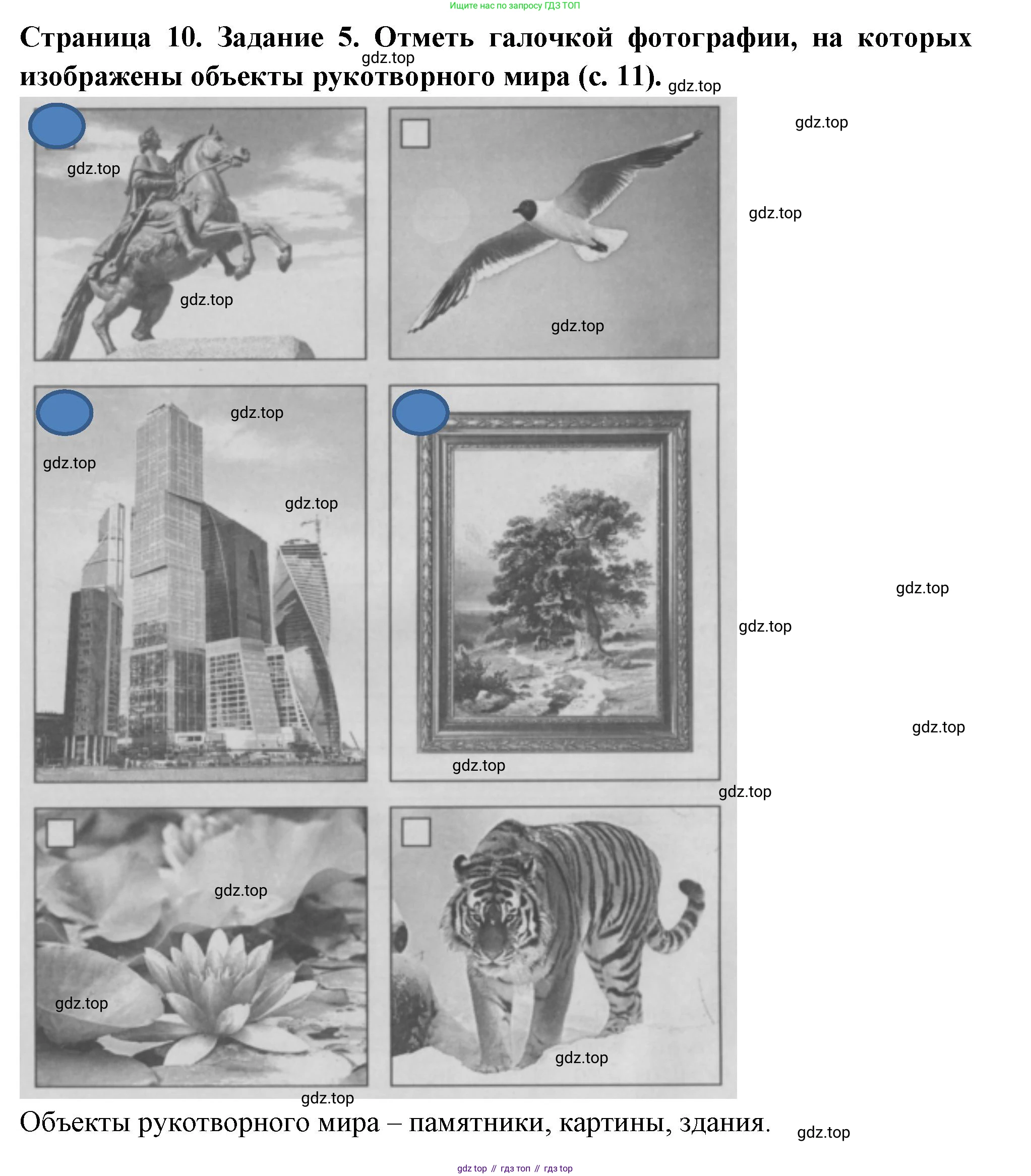 Ищите нас по запросу ГДЗ ТОП

Страница 10. Задание 5. Отметь галочкой фотографии, на которых изображены объекты рукотворного мира (с. 11).

gdz.top

gdz.top

gdz.top

gdz.top

gdz.top

gdz.top

gdz.top

gdz.top

gdz.top

gdz.top

gdz.top

gdz.top

gdz.top

gdz.top

gdz.top

gdz.top

gdz.top

gdz.top

gdz.top

Объекты рукотворного мира – памятники, картины, здания.

gdz.top

gdz top // гдз топ // гдз top