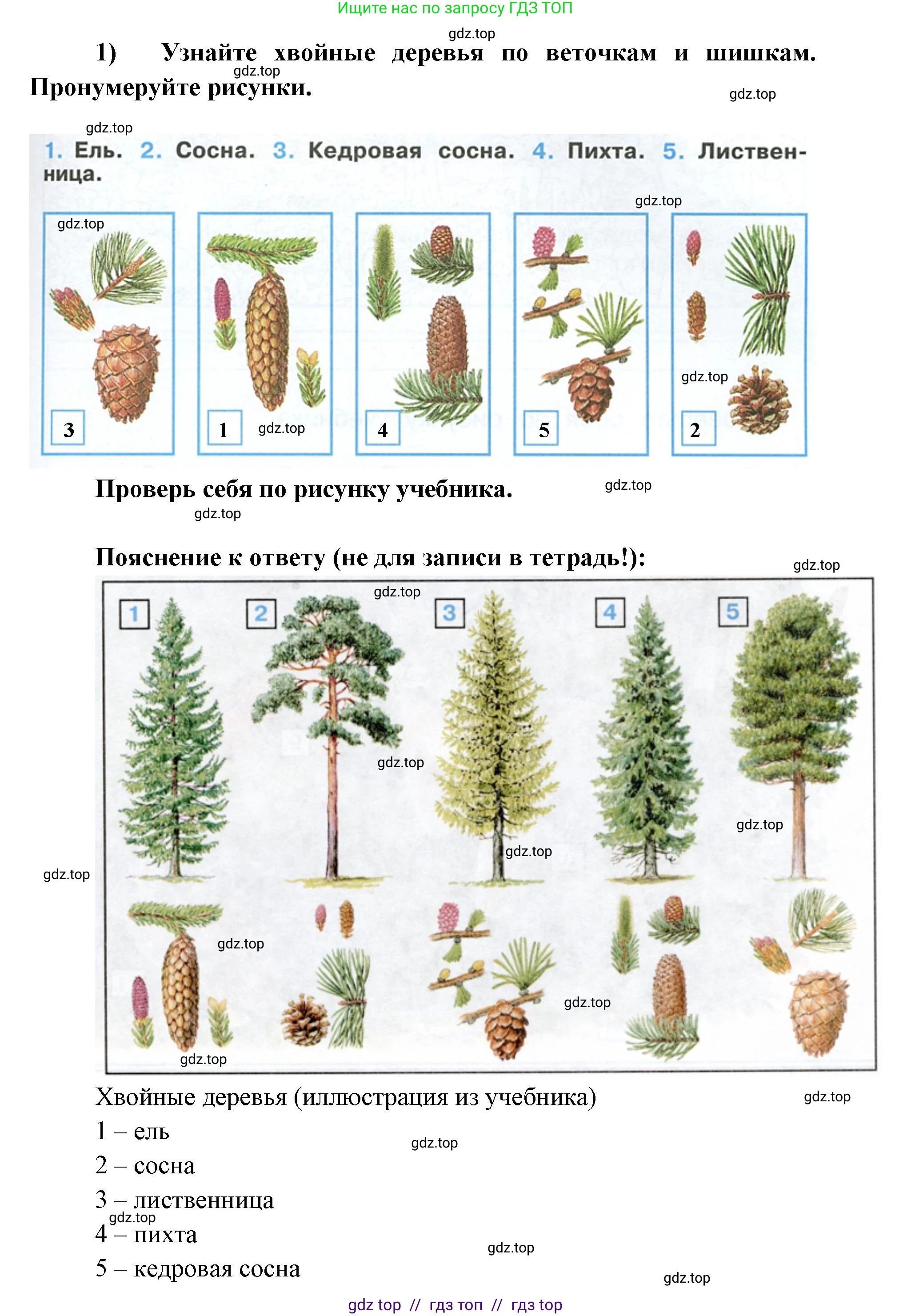 Ищите нас по запросу ГДЗ ТОП

gdz.top

1) Узнайте хвойные деревья по веточкам и шишкам. Пронумеруйте рисунки.

gdz.top

gdz.top

gdz.top

1. Ель. 2. Сосна. 3. Кедровая сосна. 4. Пихта. 5. Лиственница.

gdz.top

gdz.top

3

1

gdz.top

4

5

gdz.top

2

Проверь себя по рисунку учебника.

gdz.top

gdz.top

Пояснение к ответу (не для записи в тетрадь!):

gdz.top

gdz.top

1 2 3 4 5

gdz.top

gdz.top

gdz.top

gdz.top

gdz.top

gdz.top

gdz.top

Хвойные деревья (иллюстрация из учебника)

gdz.top

1 – ель

gdz.top

2 – сосна

3 – лиственница

gdz.top

4 – пихта

gdz.top

5 – кедровая сосна

gdz.top

gdz top // гдз топ // гдз top