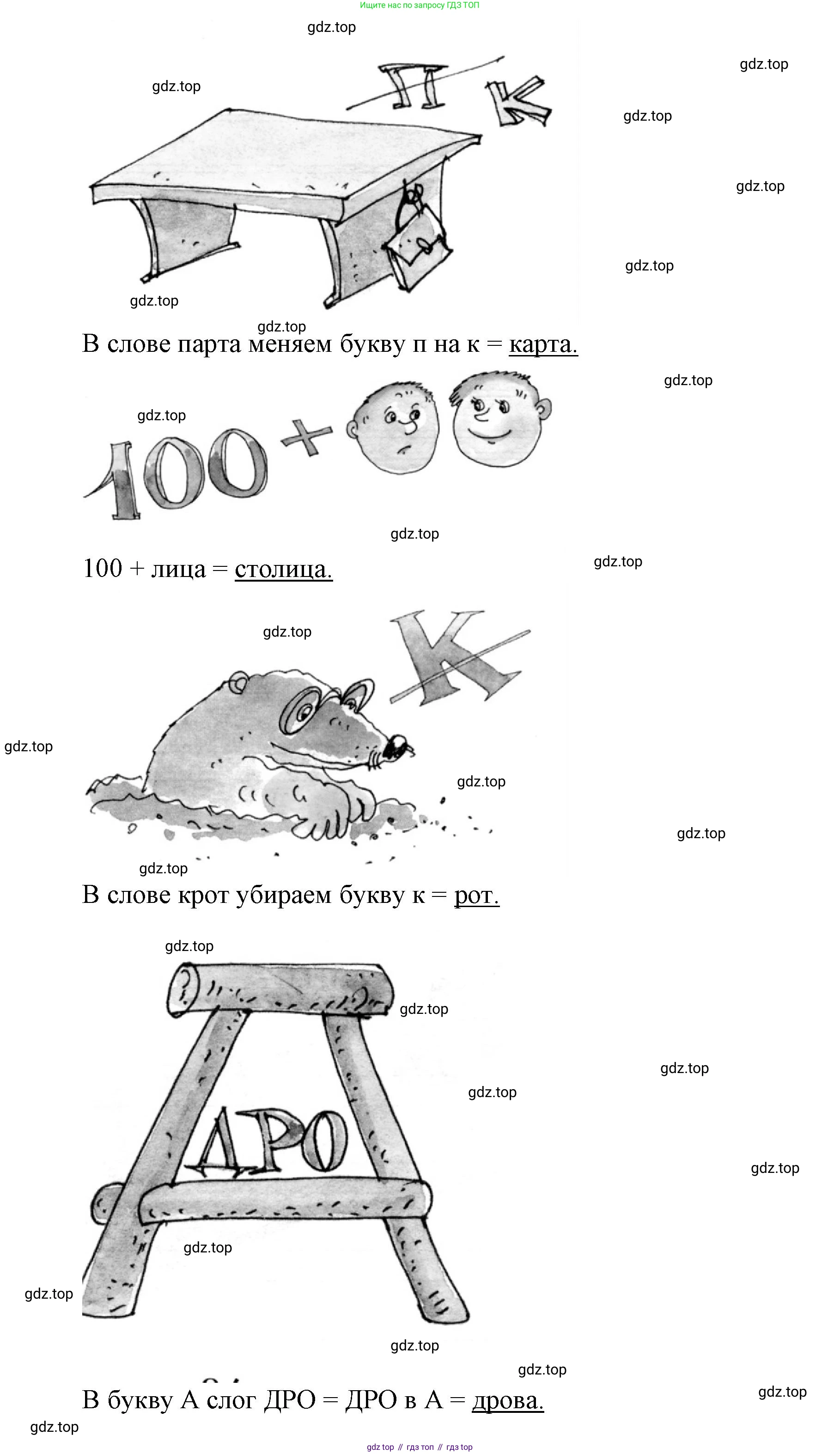 Ищите нас по запросу ГДЗ ТОП

gdz.top

gdz.top

gdz.top

gdz.top

П К

gdz.top

gdz.top

gdz.top

gdz.top

В слове парта меняем букву п на к = карта.

gdz.top

gdz.top

100 +

gdz.top

100 + лица = столица.

gdz.top

gdz.top

К

gdz.top

gdz.top

gdz.top

gdz.top

В слове крот убираем букву к = рот.

gdz.top

gdz.top

gdz.top

gdz.top

ДРО

gdz.top

gdz.top

gdz.top

gdz.top

gdz.top

В букву А слог ДРО = ДРО в А = дрова.

gdz.top

gdz.top

gdz top // гдз топ // гдз top