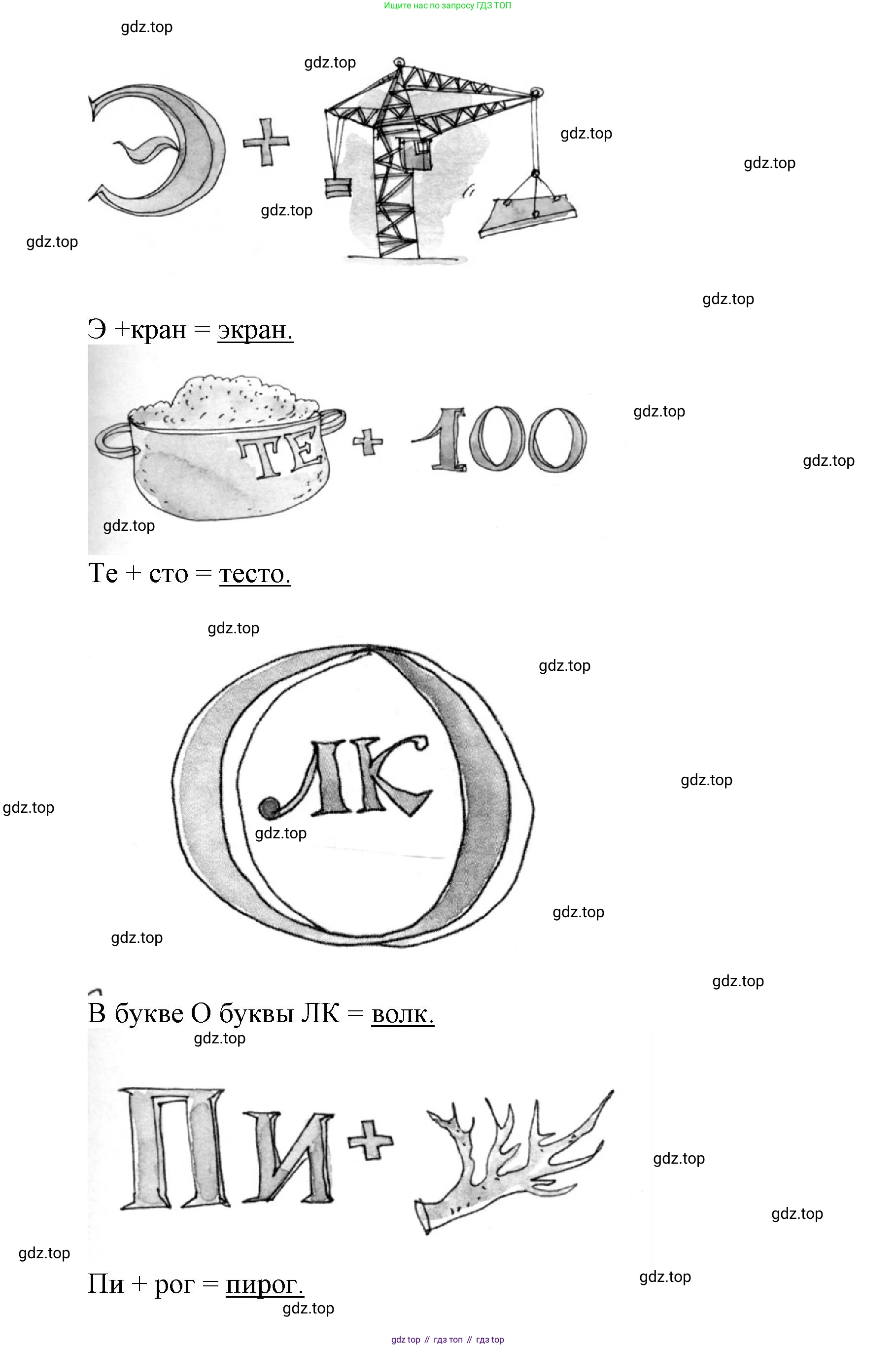 Ищите нас по запросу ГДЗ ТОП

gdz.top

gdz.top

Э + 

gdz.top

gdz.top

gdz.top

gdz.top

gdz.top

Э +кран = экран.

ТЕ + 100

gdz.top

gdz.top

gdz.top

Те + сто = тесто.

gdz.top

gdz.top

ЛК

gdz.top

gdz.top

gdz.top

gdz.top

gdz.top

gdz.top

В букве О буквы ЛК = волк.

gdz.top

ПИ +

gdz.top

gdz.top

gdz.top

gdz.top

Пи + рог = пирог.

gdz.top

gdz top // гдз топ // гдз top